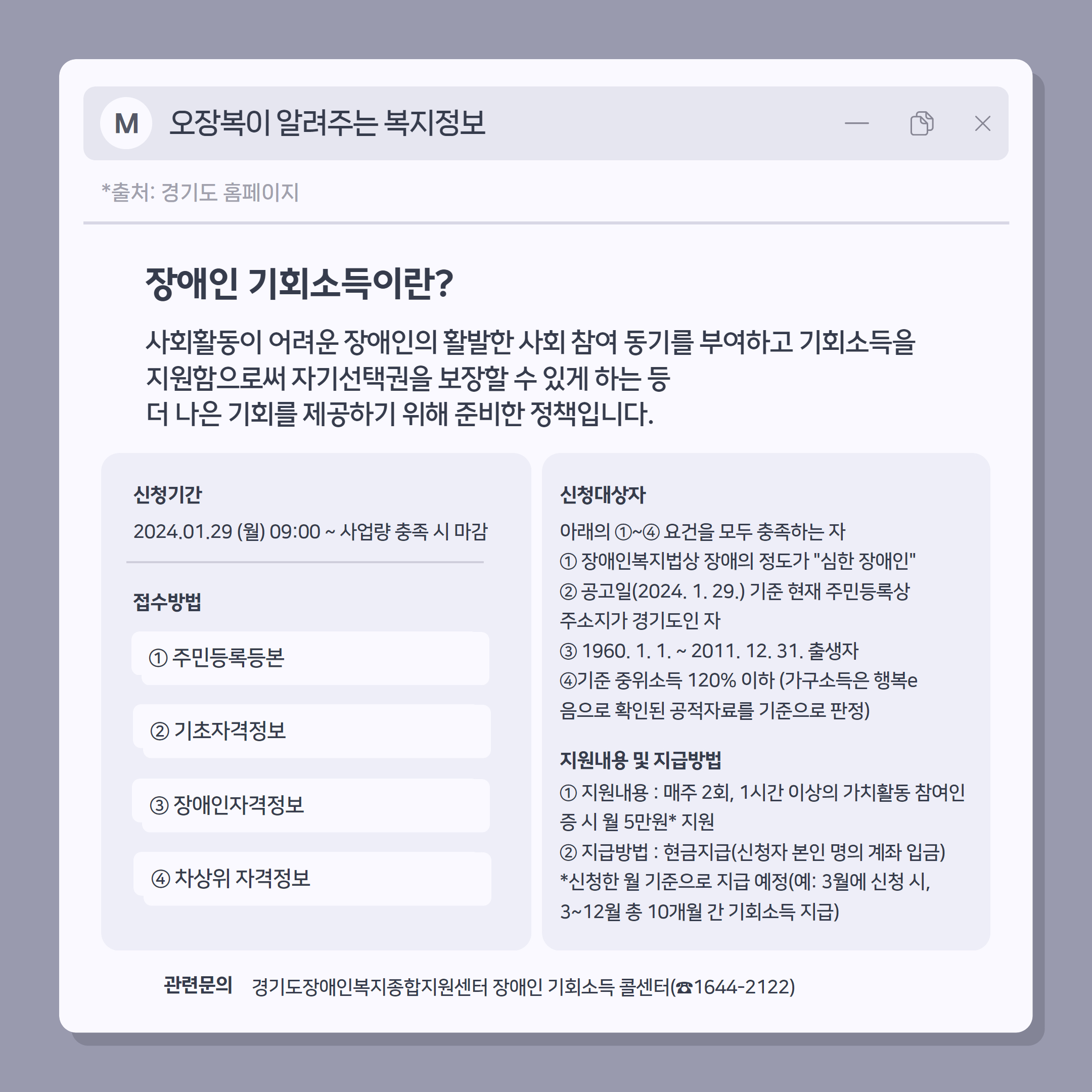 M 오장복이 알려주는 복지정보

*출처: 경기도 홈페이지

장애인 기회소득이란?

사회활동이 어려운 장애인의 활발한 사회 참여 동기를 부여하고 기회소득을 지원함으로써 자기선택권을 보장할 수 있게 하는 등
더 나은 기회를 제공하기 위해 준비한 정책입니다.

신청기간
2024.01.29 (월) 09:00 ~ 사업량 충족 시 마감

접수방법
① 주민등록등본
② 기초자격정보
③ 장애인자격정보
④ 차상위 자격정보

신청대상자
아래의 ①~④ 요건을 모두 충족하는 자
① 장애인복지법상 장애의 정도가 "심한 장애인"
② 공고일(2024. 1. 29.) 기준 현재 주민등록상 주소지가 경기도인 자
③ 1960. 1. 1. ~ 2011. 12. 31. 출생자
④기준 중위소득 120% 이하 (가구소득은 행복e음으로 확인된 공적자료를 기준으로 판정)

지원내용 및 지급방법
① 지원내용 : 매주 2회, 1시간 이상의 가치활동 참여인증 시 월 5만원* 지원
② 지급방법 : 현금지급(신청자 본인 명의 계좌 입금)
*신청한 월 기준으로 지급 예정(예: 3월에 신청 시, 3~12월 총 10개월 간 기회소득 지급)

관련문의 경기도장애인복지종합지원센터 장애인 기회소득 콜센터(☎1644-2122)